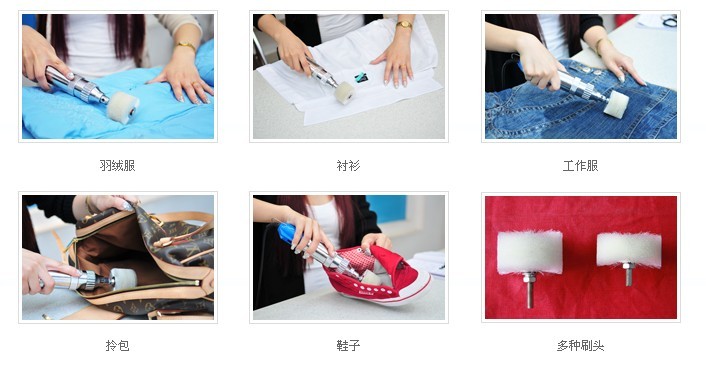 羽绒服

衬衫

工作服

拎包

鞋子

多种刷头